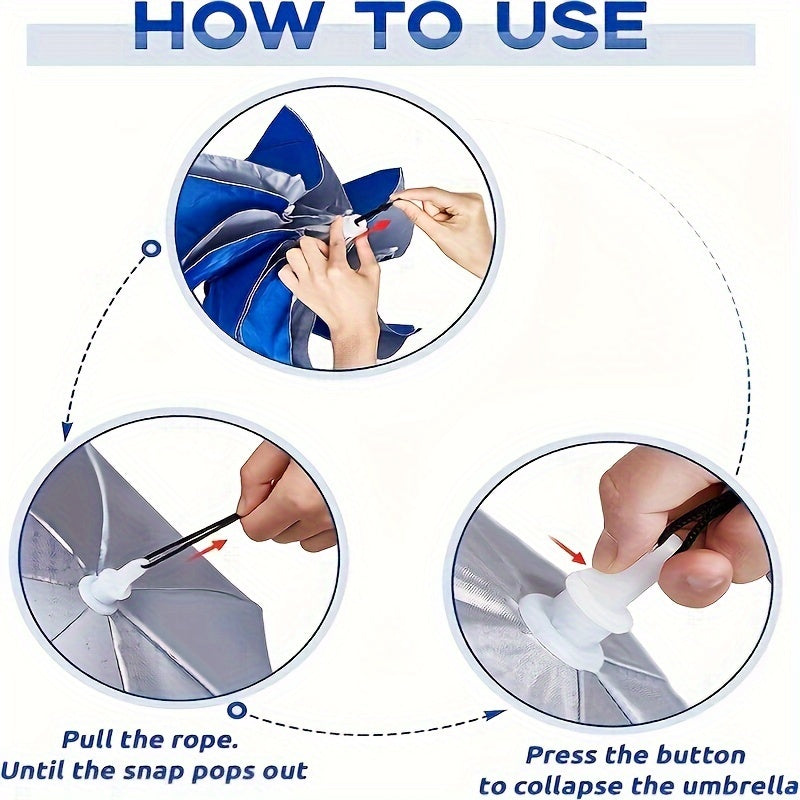 HOW TO USE

Pull the rope.
Until the snap pops out

Press the button
to collapse the umbrella